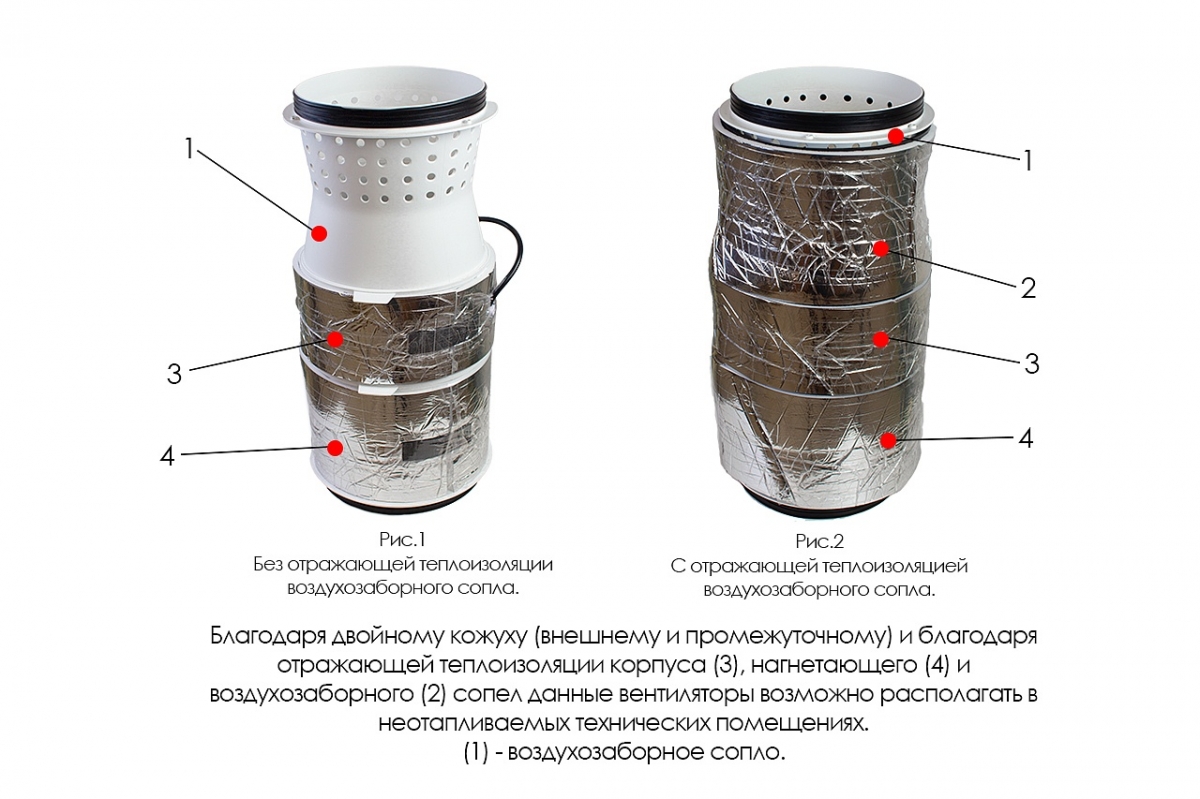 1

3

4

Рис.1
Без отражающей теплоизоляции воздухозаборного сопла.

1

2

3

4

Рис.2
С отражающей теплоизоляцией воздухозаборного сопла.

Благодаря двойному кожуху (внешнему и промежуточному) и благодаря отражающей теплоизоляции корпуса (3), нагнетающего (4) и воздухозаборного (2) сопел данные вентиляторы возможно располагать в неотапливаемых технических помещениях.
(1) - воздухозаборное сопло.